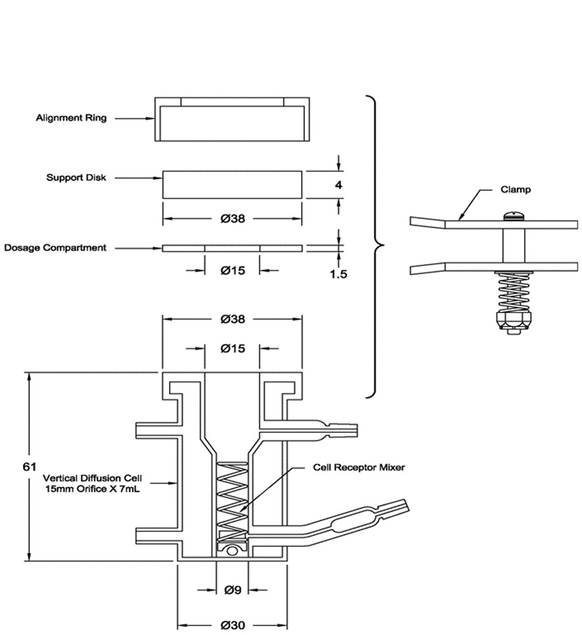 Alignment Ring

Support Disk

4

Ø38

Dosage Compartment

Ø15

1.5

Clamp

Ø38

Ø15

61

Vertical Diffusion Cell
15mm Orifice X 7mL

Cell Receptor Mixer

Ø9

Ø30